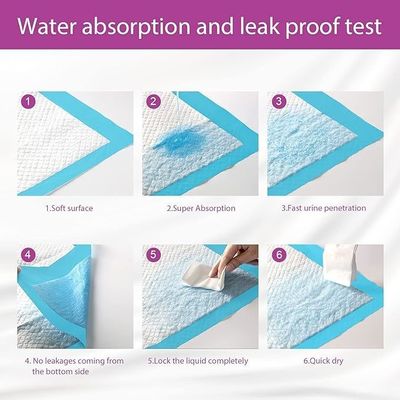 Water absorption and leak proof test

1

1.Soft surface

2

2.Super Absorption

3

3.Fast urine penetration

4

4. No leakages coming from the bottom side

5

5.Lock the liquid completely

6

6.Quick dry